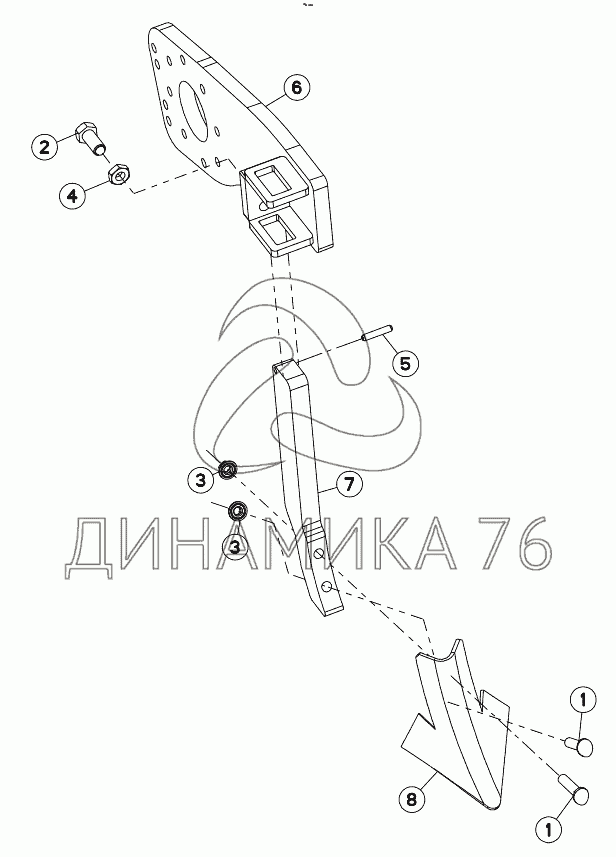 6
2
4
5
3
7
3
ДИНАМИКА 76
1
8
1