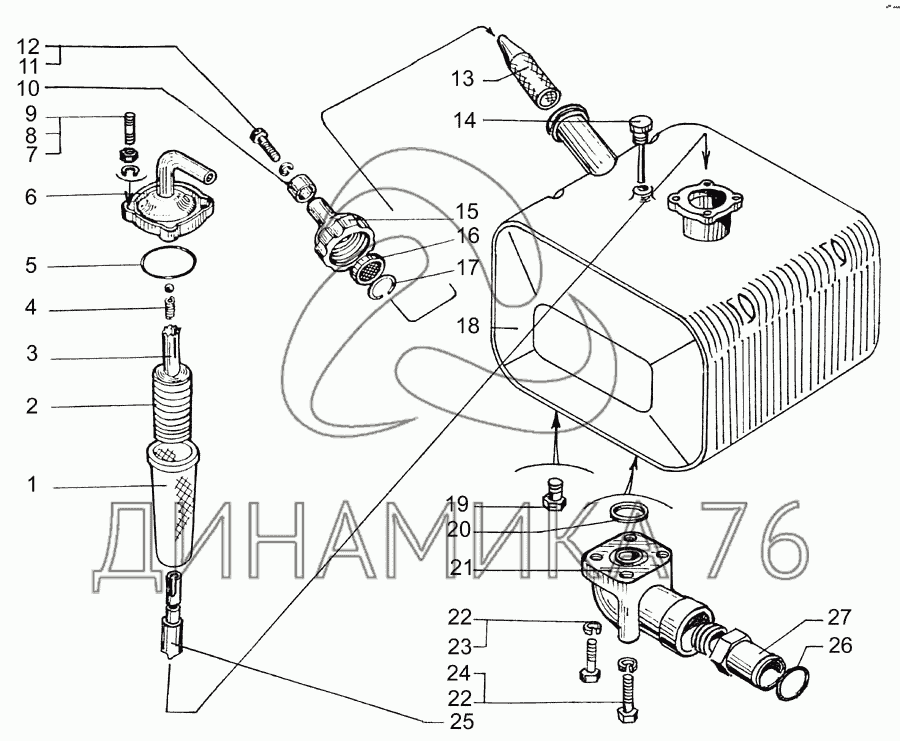 12
11
10
9
8
7
6
5
4
3
2
1
13
14
15
16
17
18
19
20
21
22
23
24
22
25
27
26
ДИНАМИКА 76