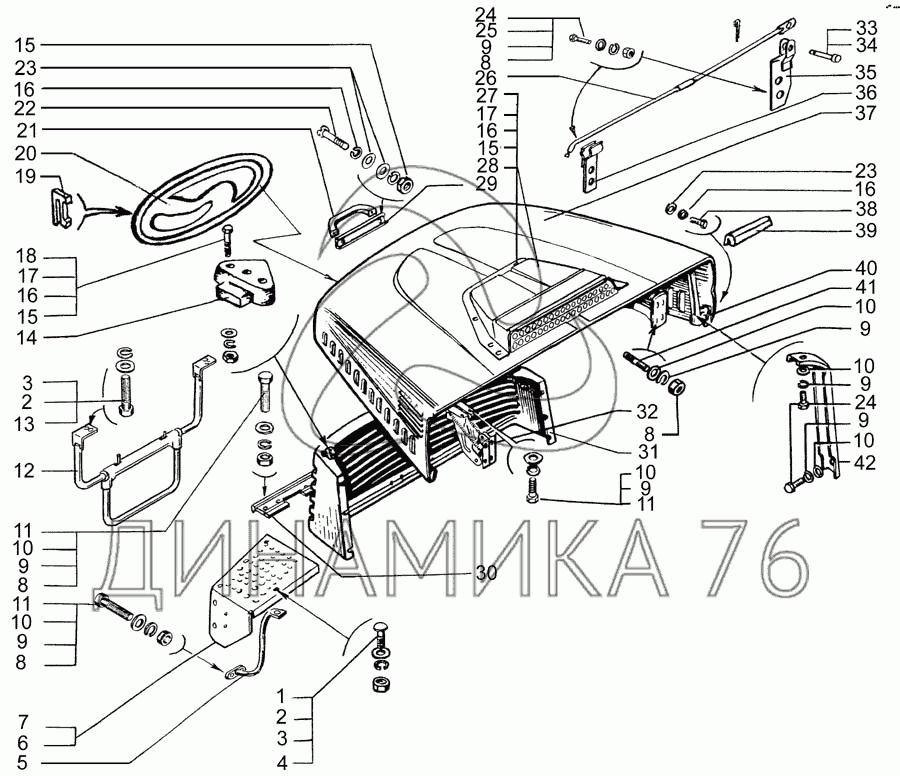 15
23
16
22
21
20
19
18
17
16
15
14
3
2
13
12
11
10
9
8
11
10
9
8
7
6
5
24
25
9
8
26
27
17
16
15
28
29
33
34
35
36
37
23
16
38
39
40
41
10
9
10
9
24
9
10
42
32
31
8
10
9
11
30
1
2
3
4
ДИНАМИКА 76