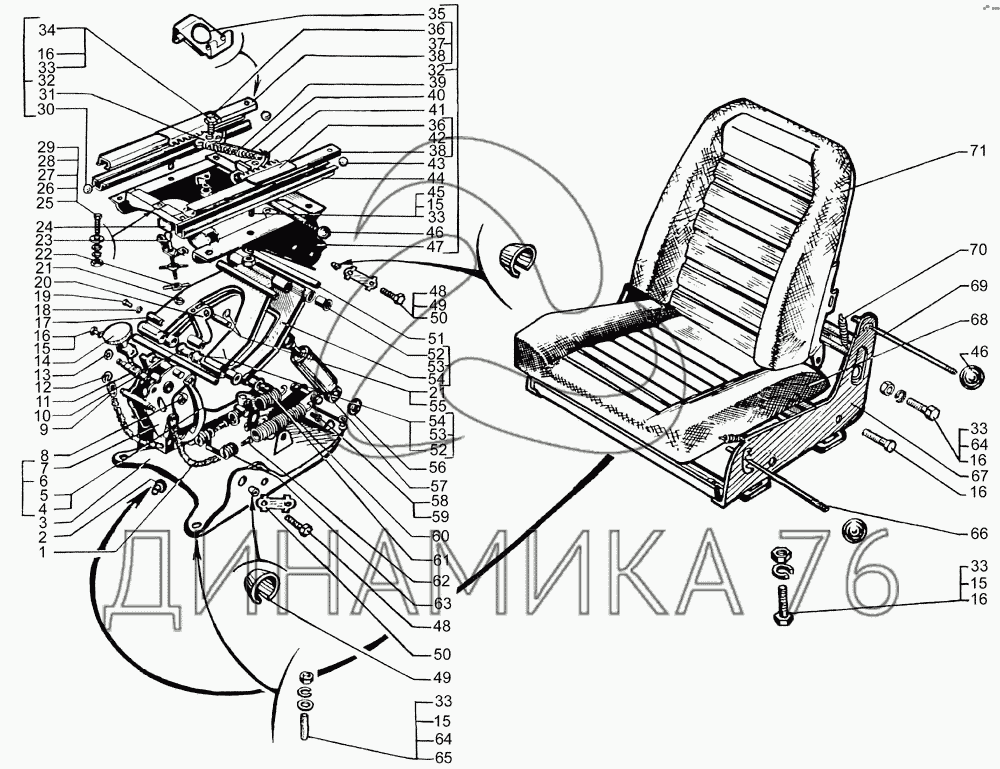 34
16
33
32
31
30
29
28
27
26
25
24
23
22
21
20
19
18
17
16
15
14
13
12
11
10
9
8
7
6
5
4
3
2
1

35
36
37
38
32
39
40
41
36
42
38
43
44
45
15
33
46
47
48
49
50
51
52
53
54
2
55
54
53
52
56
57
58
59
60
61
62
63
48
50
49
33
15
64
65

71
70
69
68
46
33
64
16
67
16
66
33
15
16

ДИНАМИКА 76