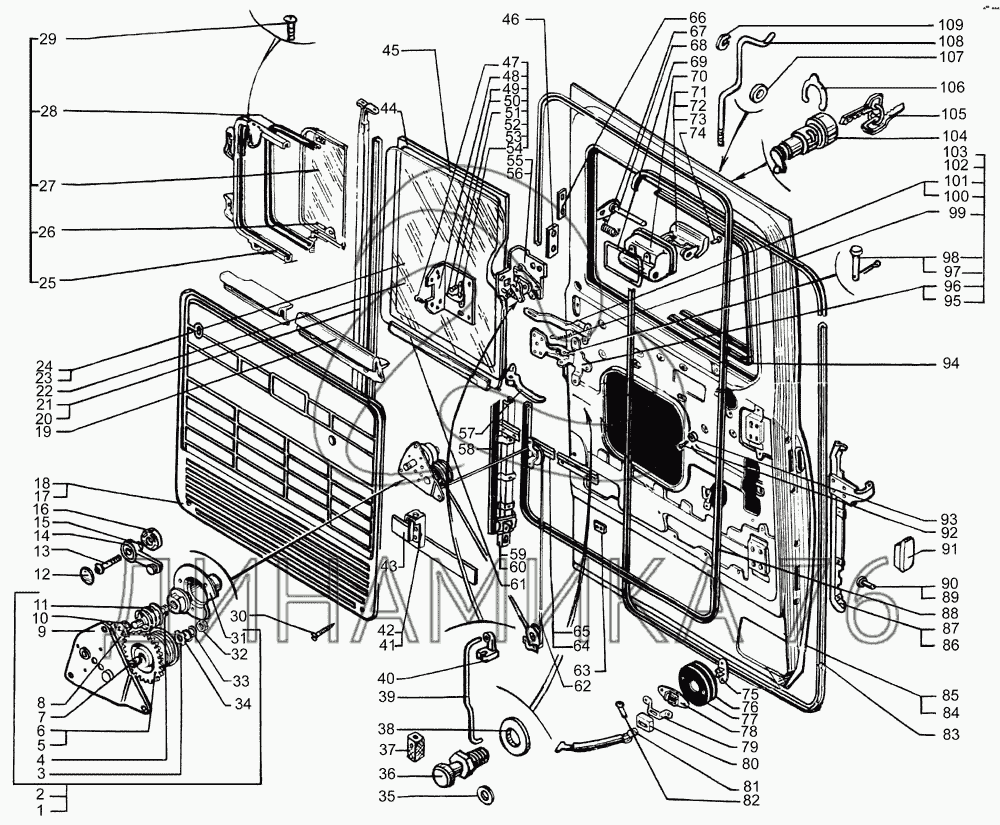 29
28
27
26
25
24
23
22
21
20
19
18
17
16
15
14
13
12
11
10
9
8
7
6
5
4
3
2
1
30
31
32
33
34
35
36
37
38
39
40
41
42
43
44
45
46
47
48
49
50
51
52
53
54
55
56
57
58
59
60
61
62
63
64
65
66
67
68
69
70
71
72
73
74
75
76
77
78
79
80
81
82
83
84
85
86
87
88
89
90
91
92
93
94
95
96
97
98
99
100
101
102
103
104
105
106
107
108
109
ДИНАМИКА 76