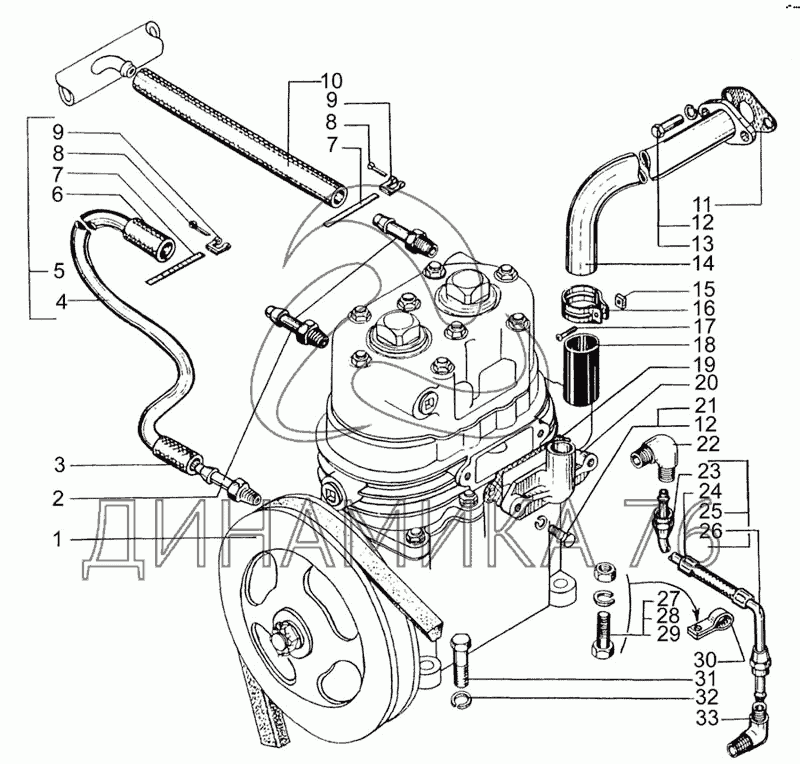 10
9
8
7
9
8
7
6
5
4
3
2
1
11
12
13
14
15
16
17
18
19
20
21
12
22
23
24
25
26
27
28
29
30
31
32
33
ДИНАМИКА 76