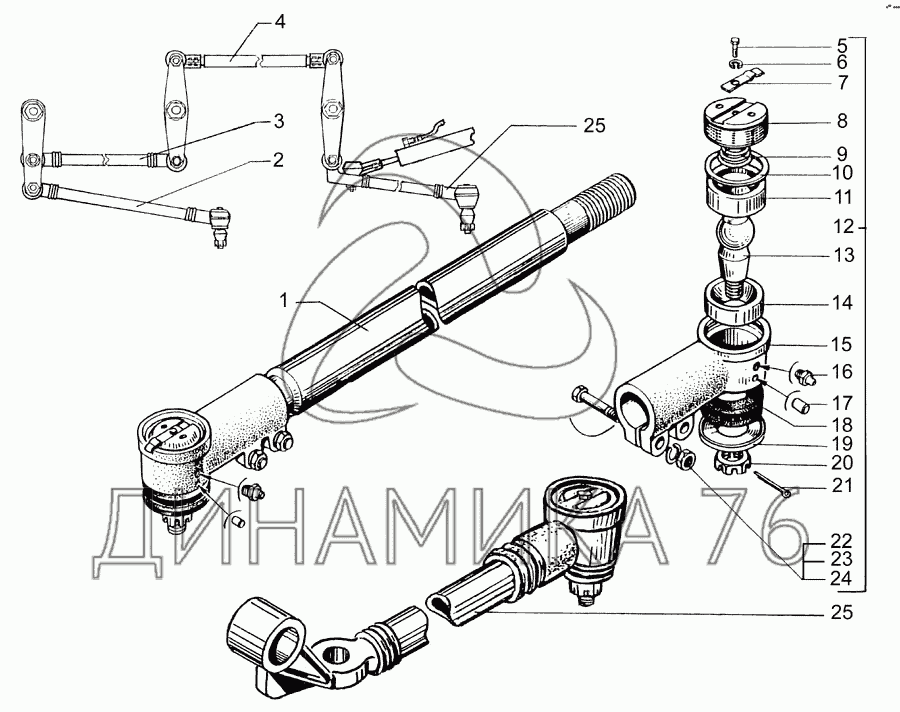 4
3
2
25
1
5
6
7
8
9
10
11
12
13
14
15
16
17
18
19
20
21
22
23
24
25
ДИНАМИКА 76