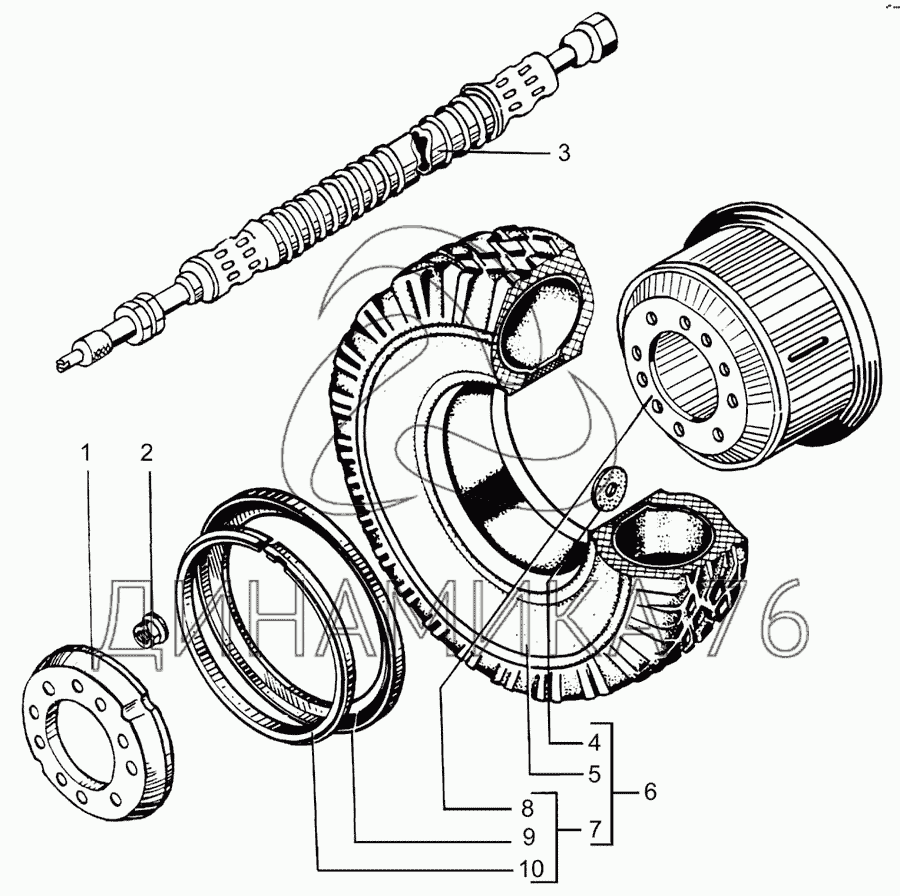 3

1

2

ДИНАМИКА 76

4

5

6

8

9

7

10