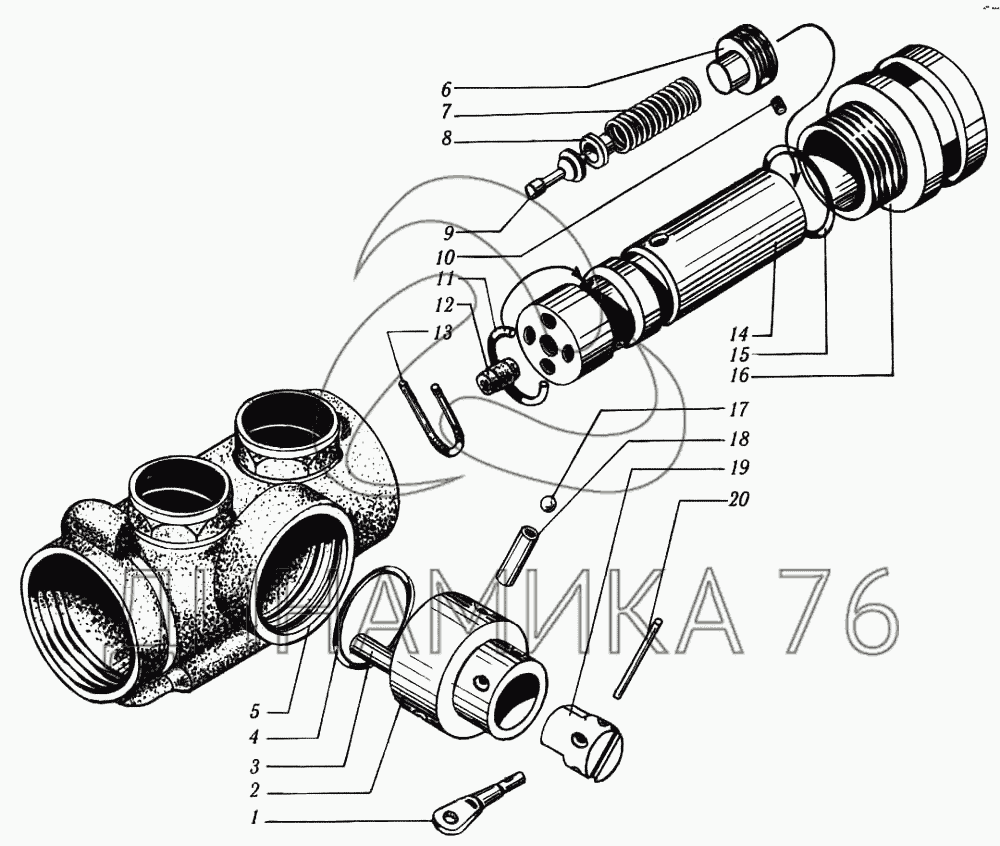 6
7
8
9
10
11
12
13
14
15
16
17
18
19
20
5
4
3
2
1
ДИНАМИКА 76