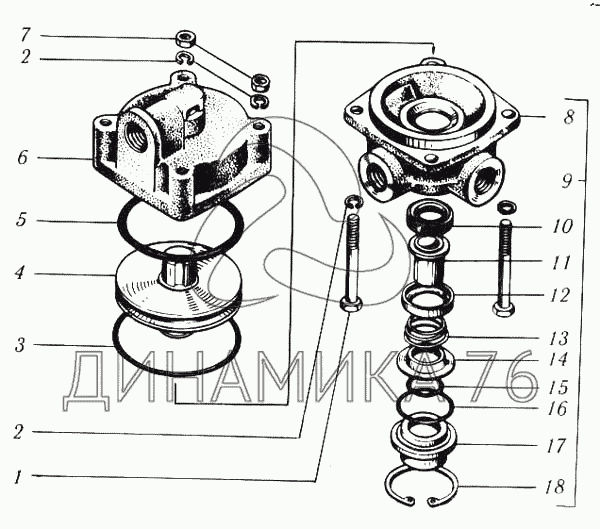 7
2
6
5
4
3
2
1
8
9
10
11
12
13
14
15
16
17
18
ДИНАМИКА 76