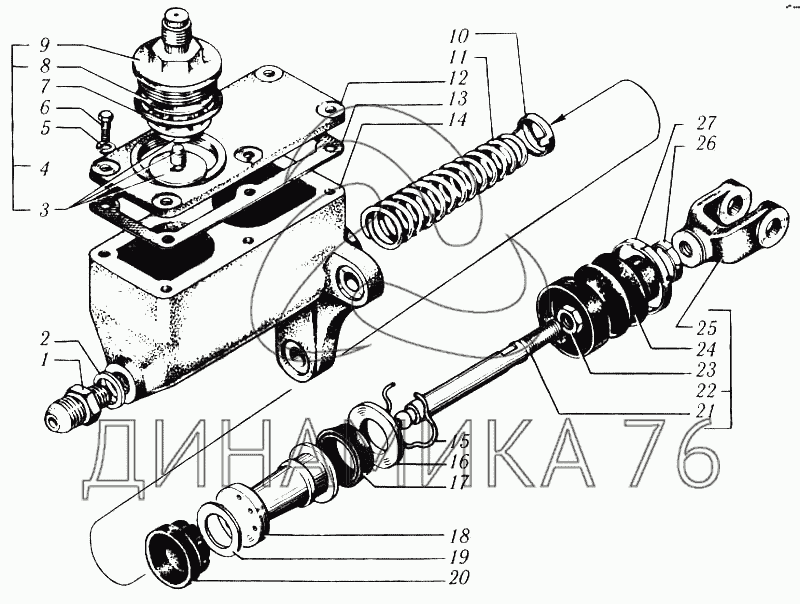 9
8
7
6
5
4
3
2
1
10
11
12
13
14
27
26
25
24
23
22
21
15
16
17
18
19
20
ДИНАМИКА 76