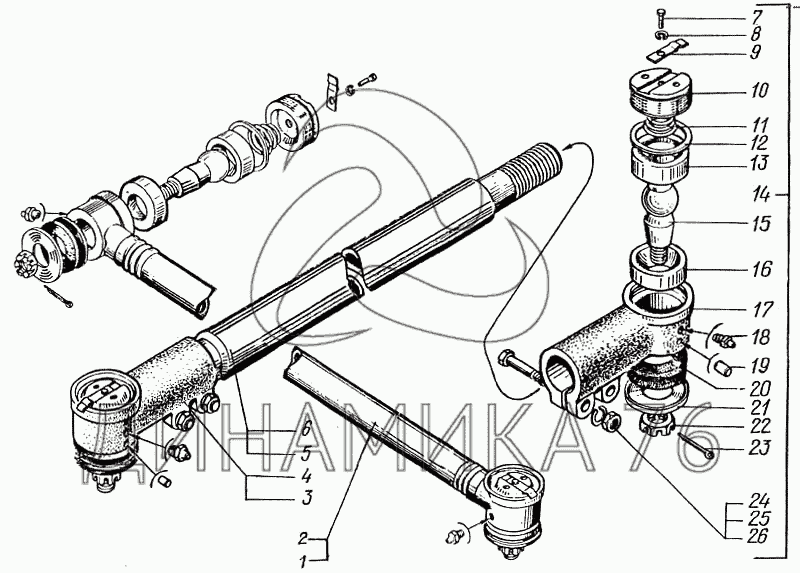 7
8
9
10
11
12
13
14
15
16
17
18
19
20
21
22
23
24
25
26
6
5
4
3
2
1
ДИНАМИКА 76