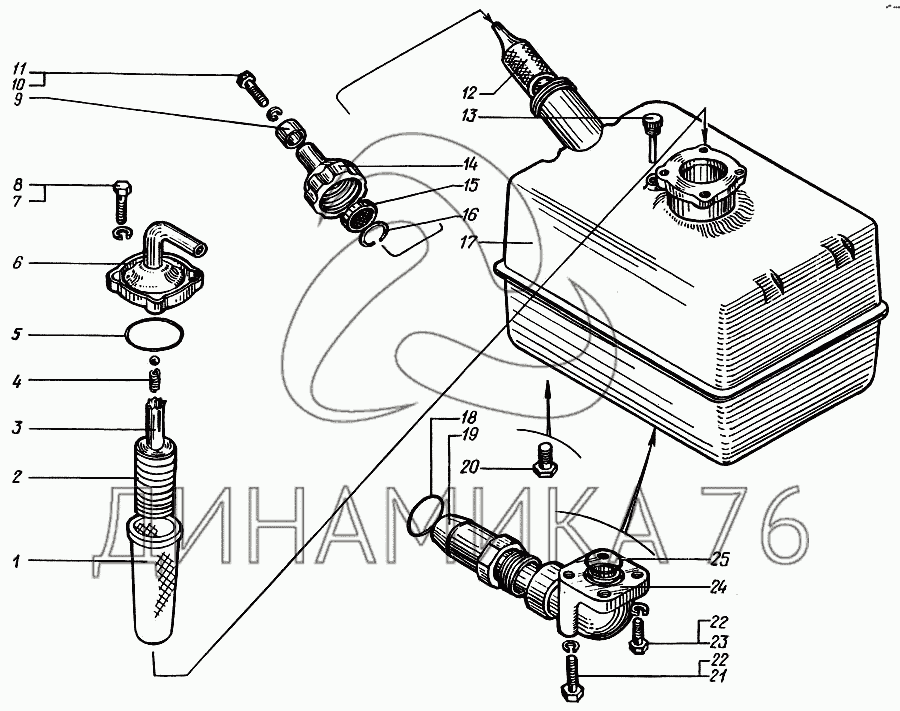 11
10
9
8
7
6
5
4
3
2
1
12
13
14
15
16
17
18
19
20
25
24
22
23
22
21
ДИНАМИКА 76