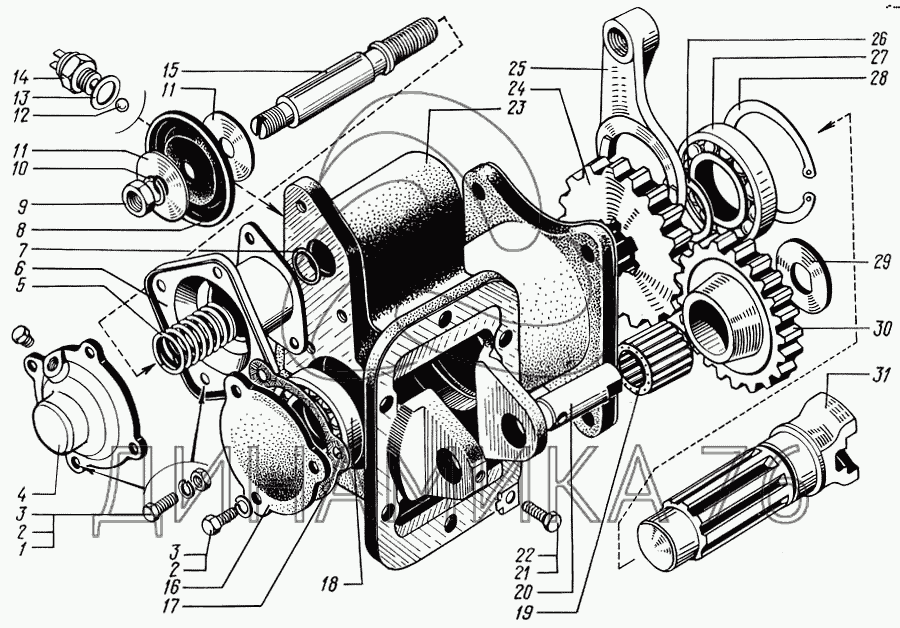 14
13
12
15
11
11
10
9
8
7
6
5
4
3
2
1
3
2
16
17
18
23
25
24
26
27
28
29
30
31
22
21
20
19
ДИНАМИКА 76