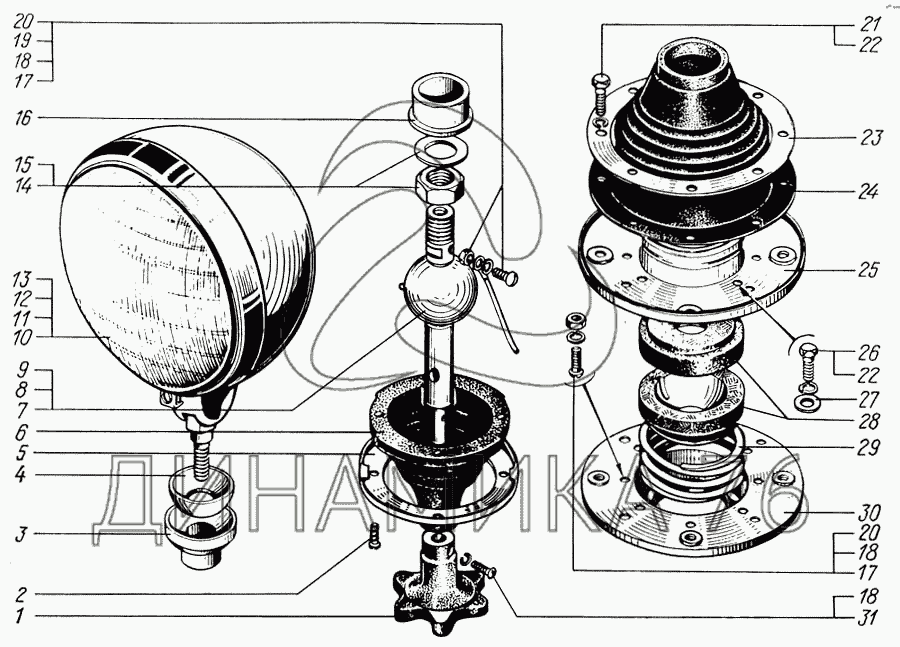 20
19
18
17
16
15
14
13
12
11
10
9
8
7
6
5
4
3
2
1
21
22
23
24
25
26
22
27
28
29
30
20
18
17
18
31
ДИНАМИКА 76