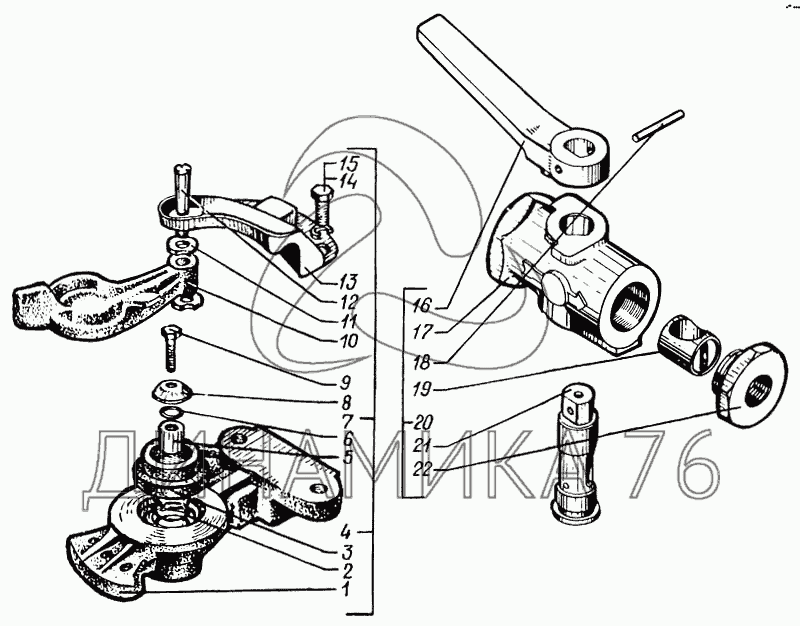 15
14
13
12
11
10
9
8
7
6
5
4
3
2
1
16
17
18
19
20
21
22
ДИНАМИКА 76