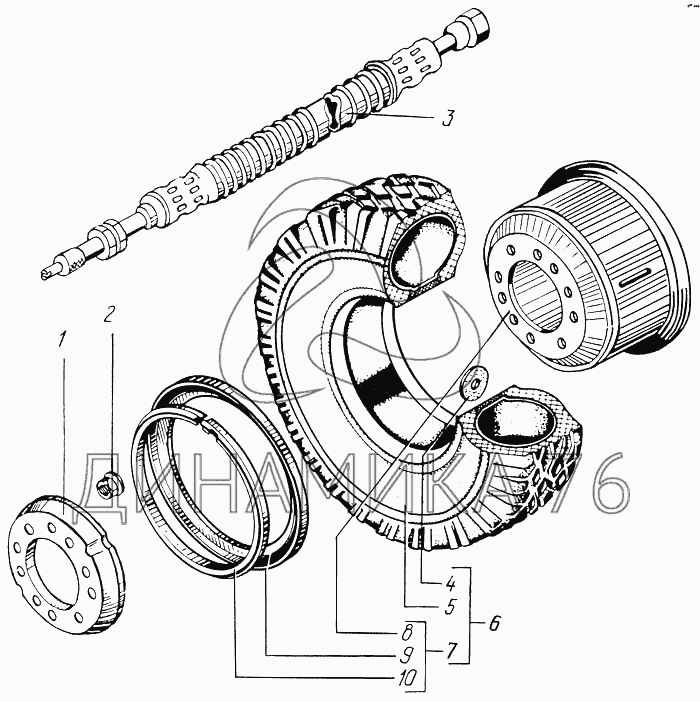 3
2
1
ДИНАМИКА 76
4
5
6
8
9
7
10