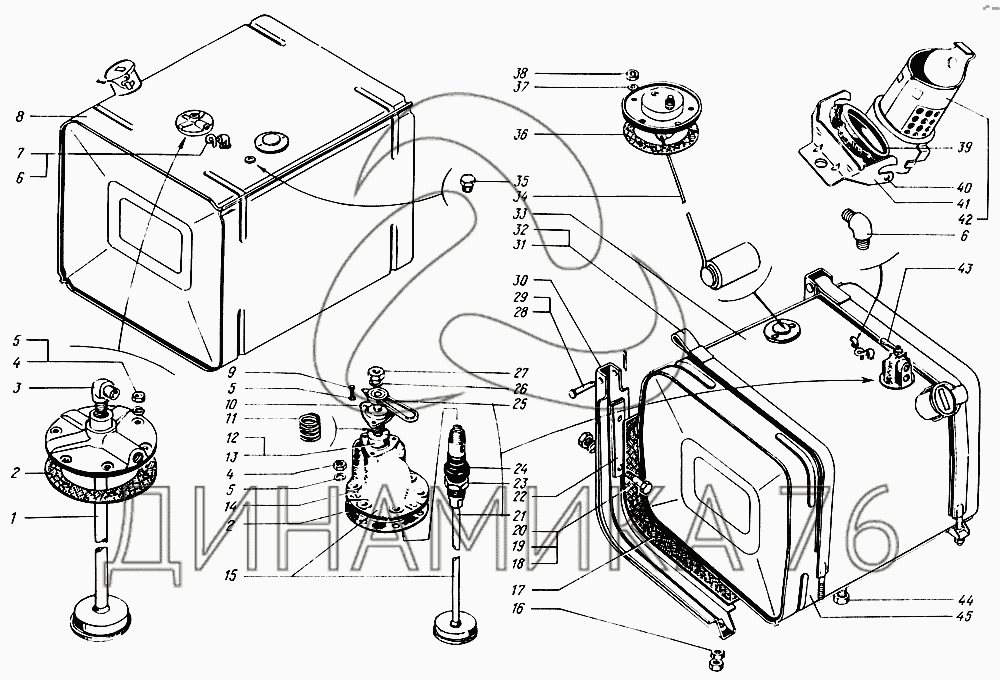 8
7
6
5
4
3
2
1
9
5
10
11
12
13
4
5
14
2
15
38
37
36
35
34
33
32
31
30
29
28
27
26
25
24
23
22
21
20
19
18
17
16
39
40
41
42
6
43
44
45
ДИНАМИКА 76