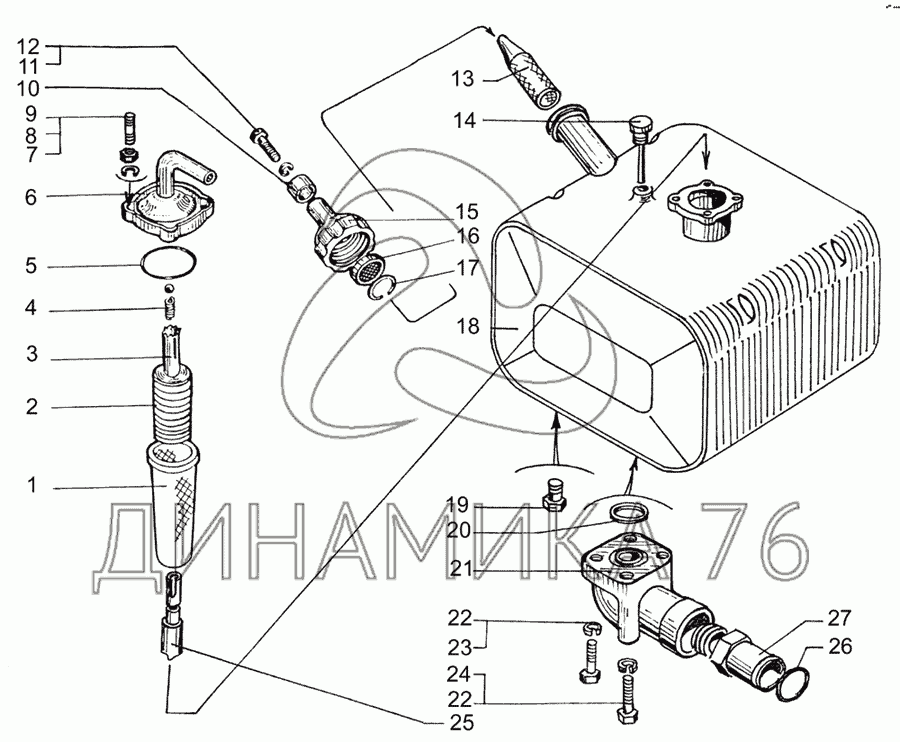 12
11
10
9
8
7
6
5
4
3
2
1
13
14
15
16
17
18
19
20
21
22
23
24
22
25
27
26
ДИНАМИКА 76