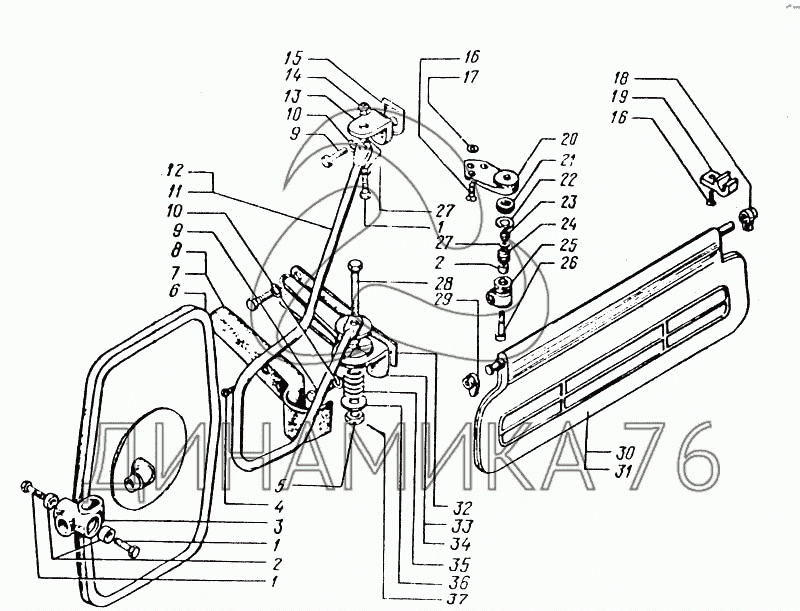 15
14
13
10
9
16
17
18
19
16
20
21
22
23
24
25
26
12
11
10
9
8
7
6
27
1
27
2
28
29
5
4
3
1
2
1
32
33
34
35
36
37
30
31
ДИНАМИКА 76