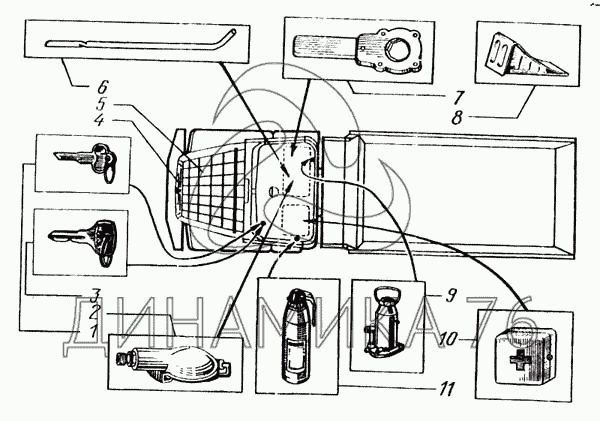 6
5
4
7
8
3
2
1
9
10
11
ДИНАМИКА 76