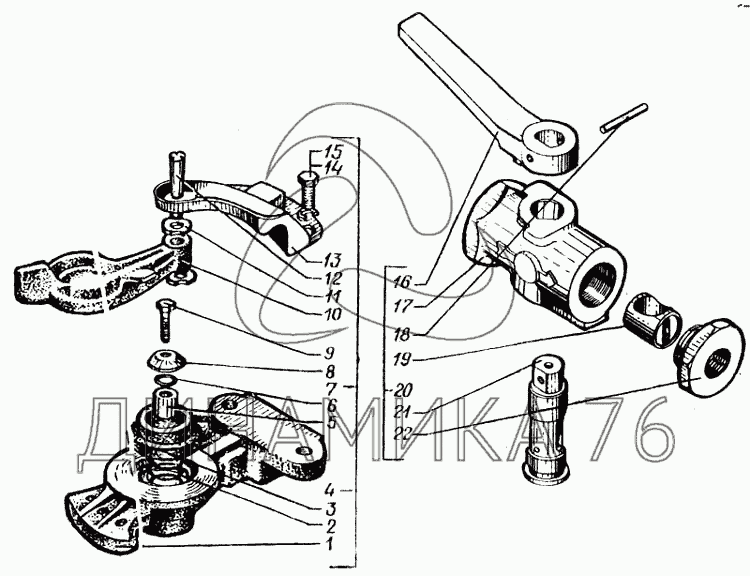 15
14
13
12
11
10
9
8
7
6
5
4
3
2
1
16
17
18
19
20
21
22
ДИНАМИКА 76