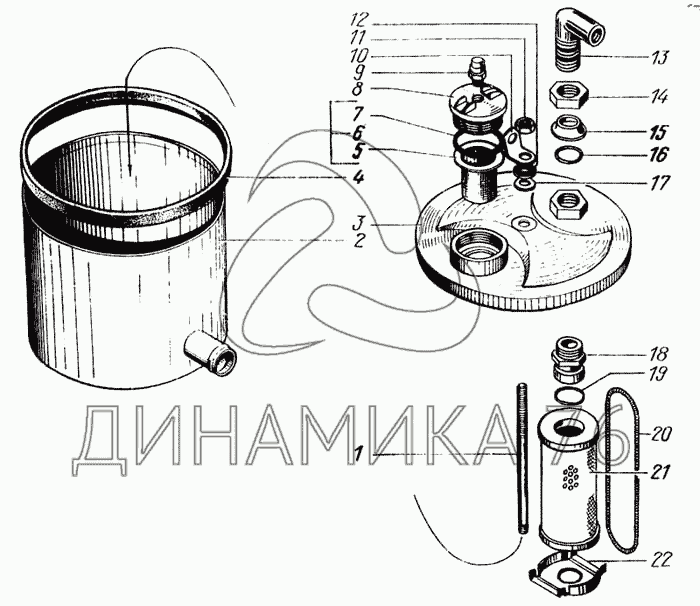 12
11
10
9
8
7
6
5
4
3
2
13
14
15
16
17
18
19
20
21
22
1
ДИНАМИКА 76