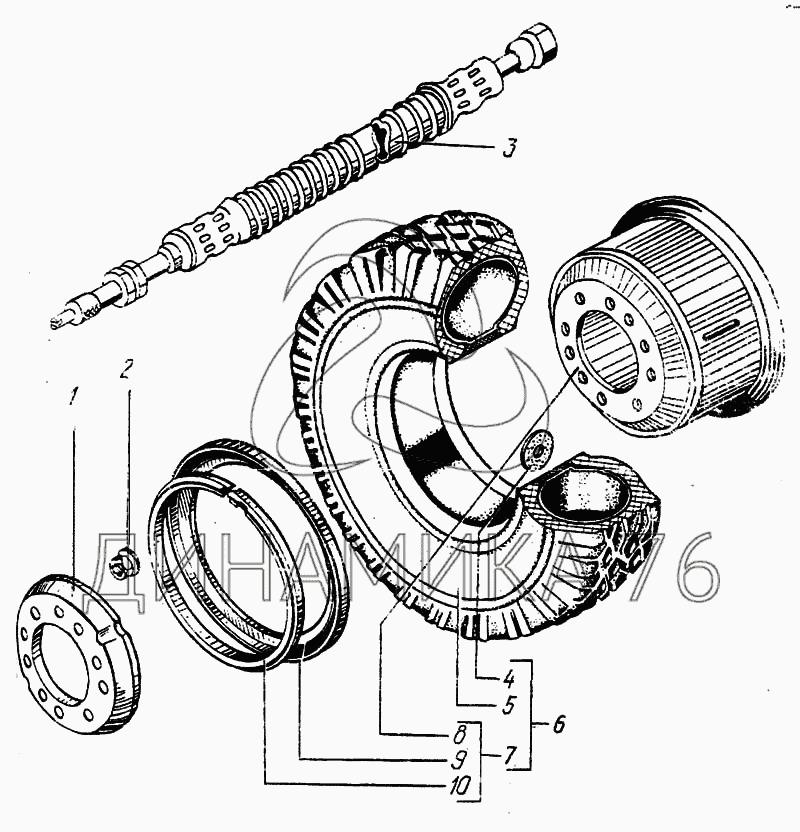 3

2

1

ДИНАМИКА 76

4

5

6

8

9

7

10