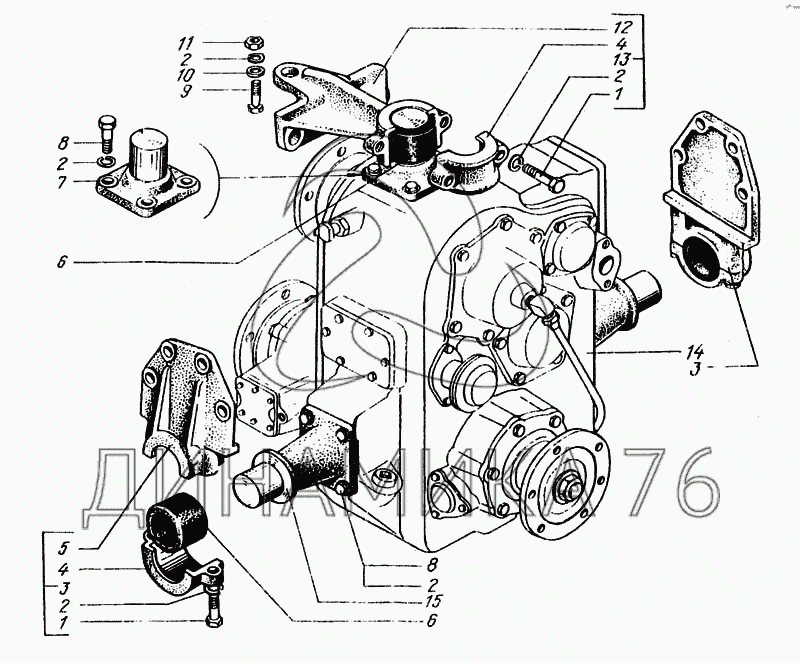 11
2
10
9
8
2
7
6
12
4
13
2
1
14
3
5
4
3
2
1
8
2
15
6
ДИНАМИКА 76