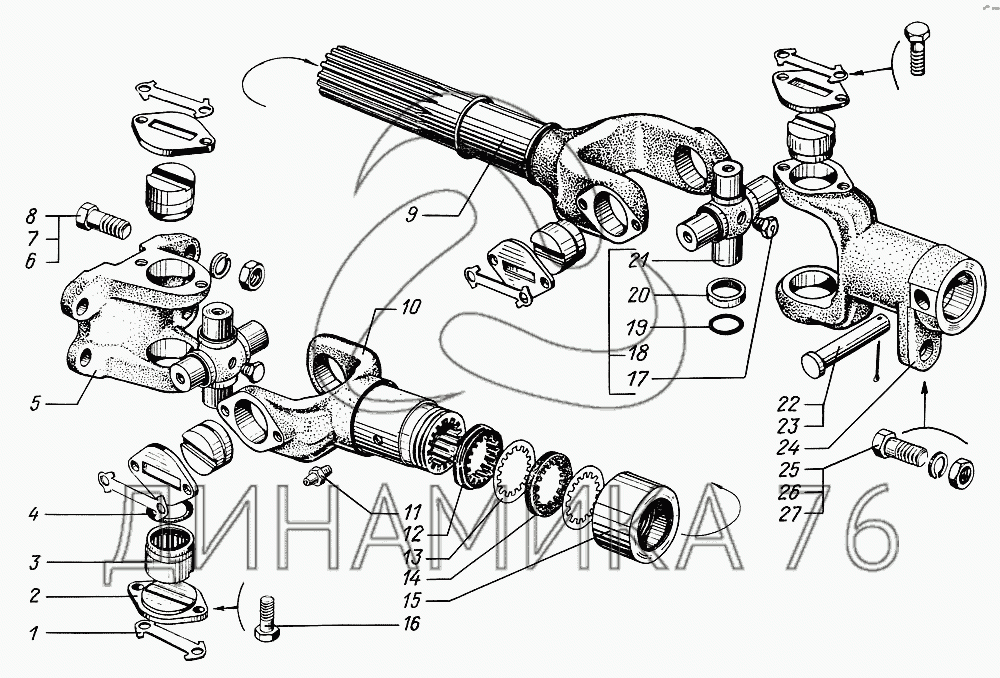 8
7
6
5
4
3
2
1
9
10
11
12
13
14
15
16
21
20
19
18
17
22
23
24
25
26
27
ДИНАМИКА 76