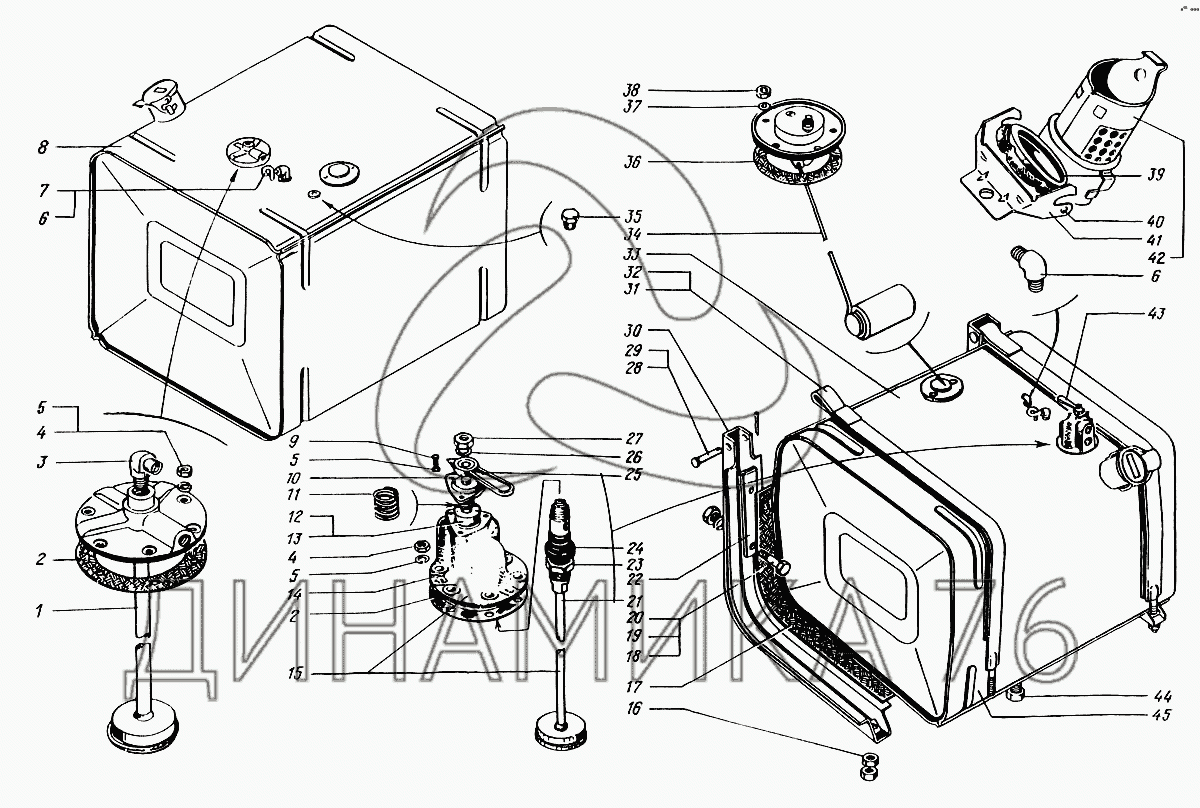 8
7
6
5
4
3
2
1
9
5
10
11
12
13
4
5
14
2
15
27
26
25
24
23
22
21
20
19
18
17
16
38
37
36
35
34
33
32
31
30
29
28
39
40
41
42
6
43
44
45
ДИНАМИКА76