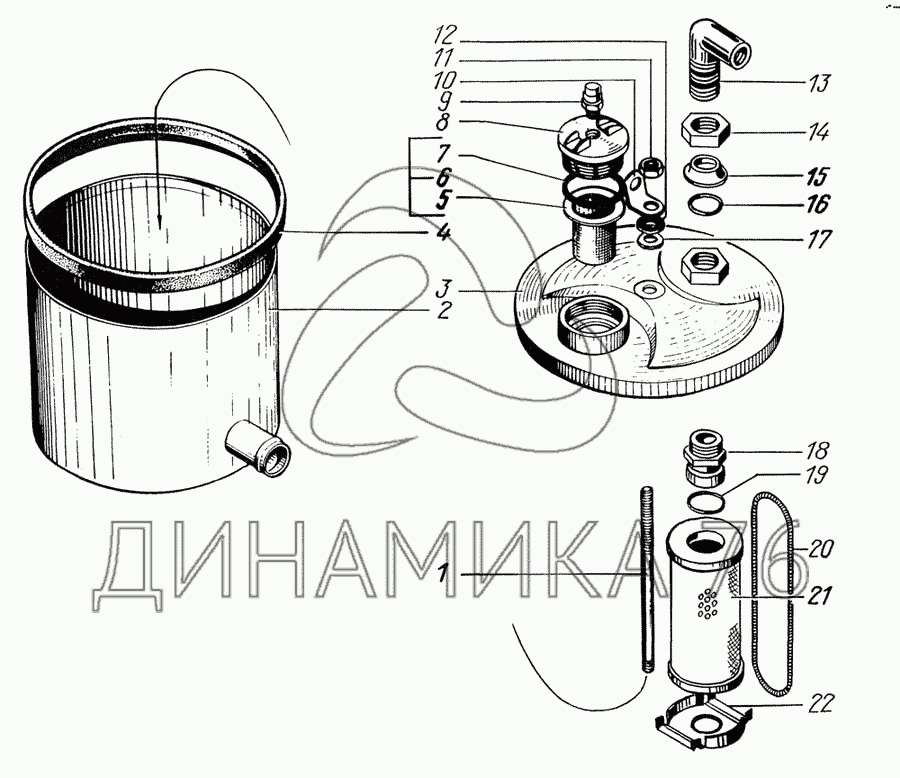 12
11
10
9
8
7
6
5
4
3
2
13
14
15
16
17
18
19
20
21
22
1
ДИНАМИКА 76