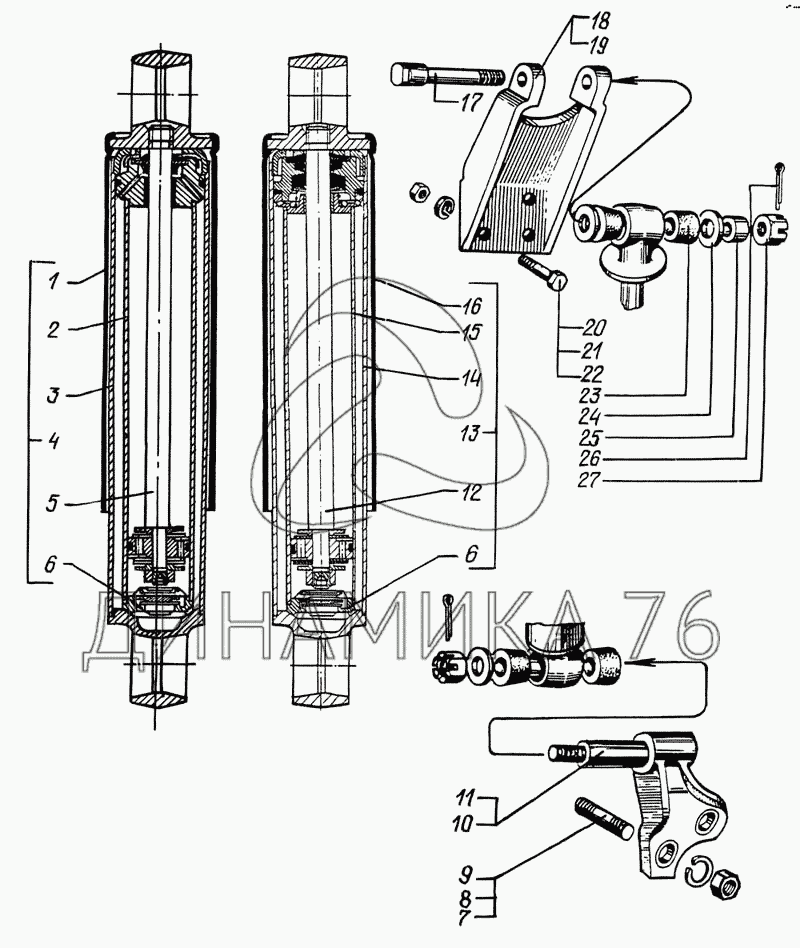 18
19
17
1
2
3
4
5
6
16
15
14
13
12
6
20
21
22
23
24
25
26
27
ДИНАМИКА 76
11
10
9
8
7