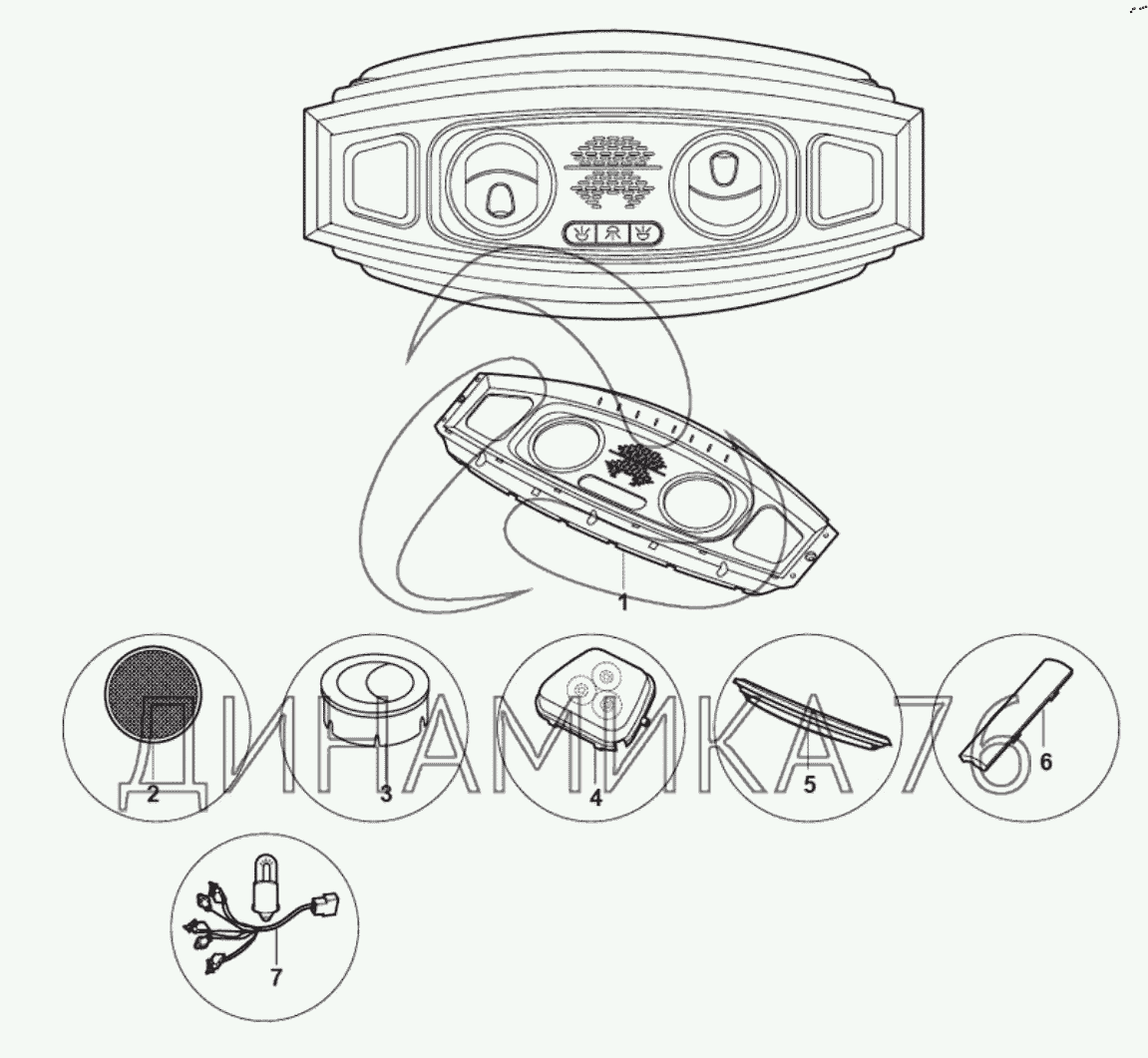 1
2
3
4
5
6
7
ДИНАМИКА 76