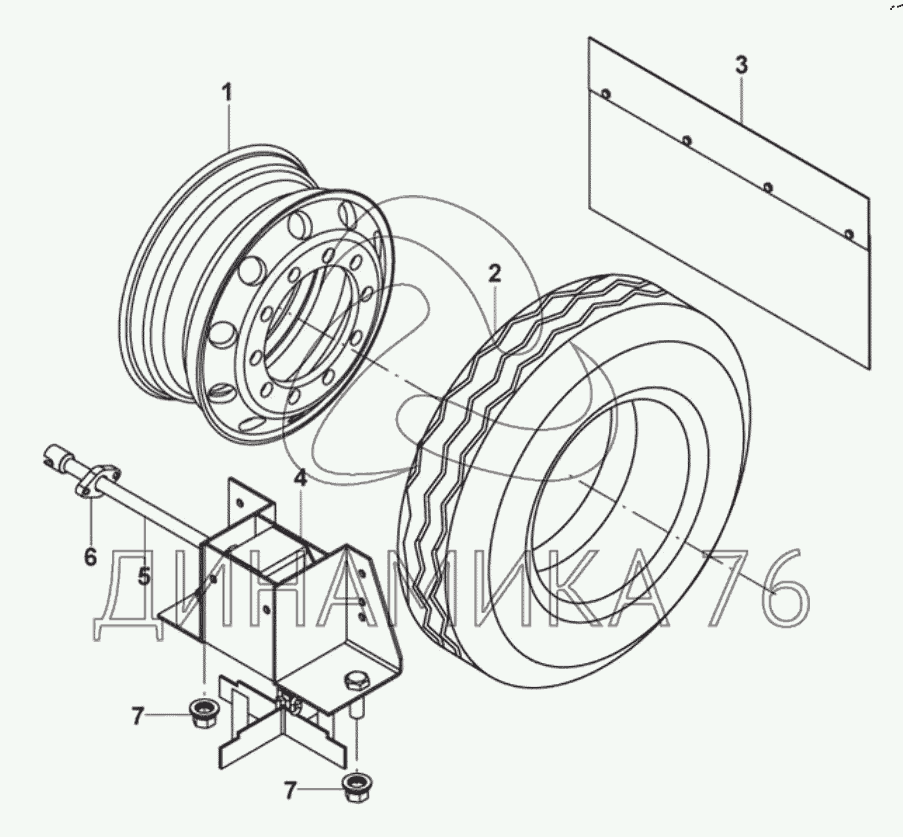 1
3
2
4
6
5
ДИНАМИКА 76
7
7