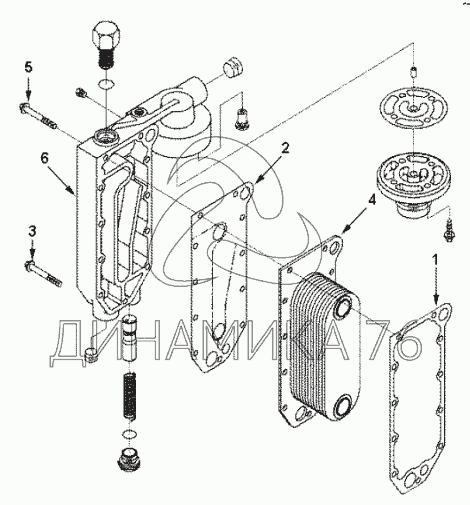 5
6
2
4
3
1
ДИНАМИКА 76