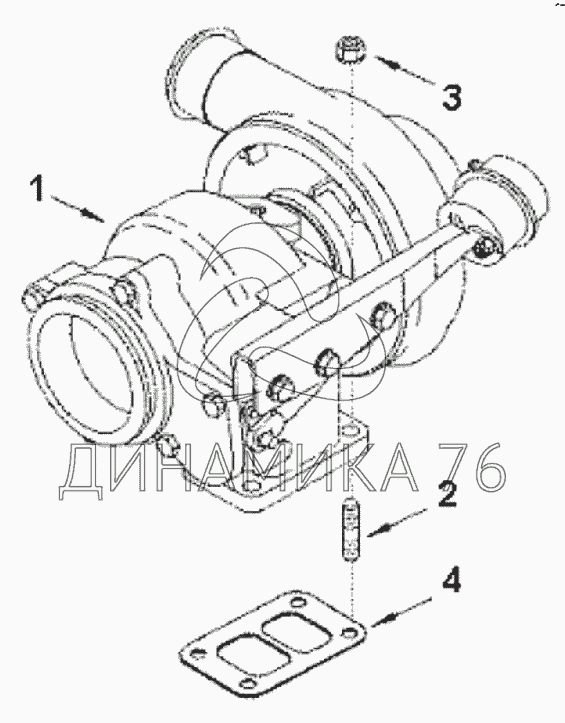 3
1
ДИНАМИКА 76
2
4