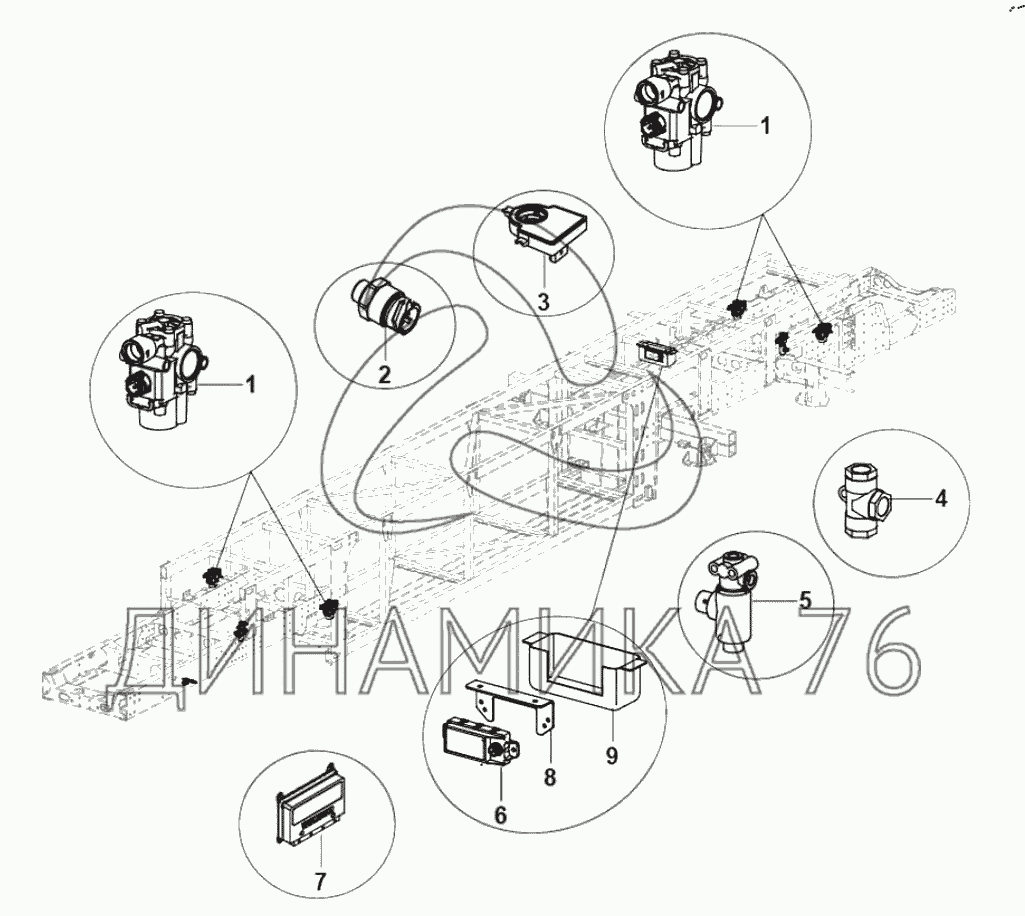 1
3
2
1
4
5
ДИНАМИКА 76
9
8
6
7