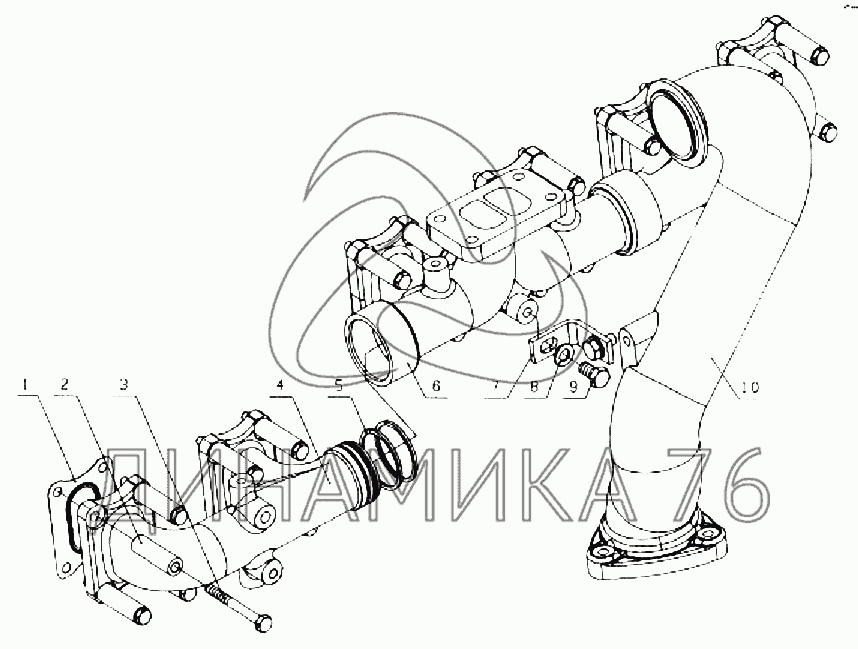 1
2
3
4
5
6
7
8
9
10
ДИНАМИКА 76