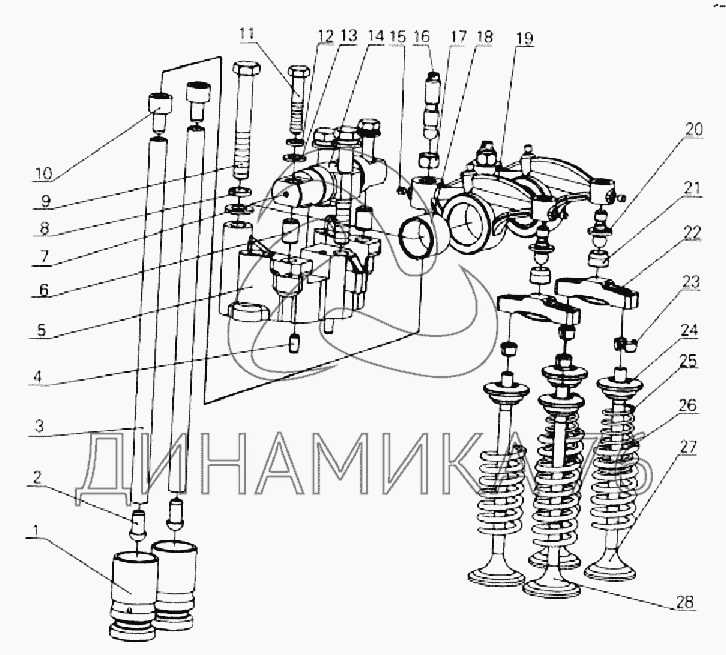 11 12 13 14 15 16 17 18 19

20

21

22

23

24

25

26

27

28

10

9

8

7

6

5

4

3

2

1

ДИНАМИКА76