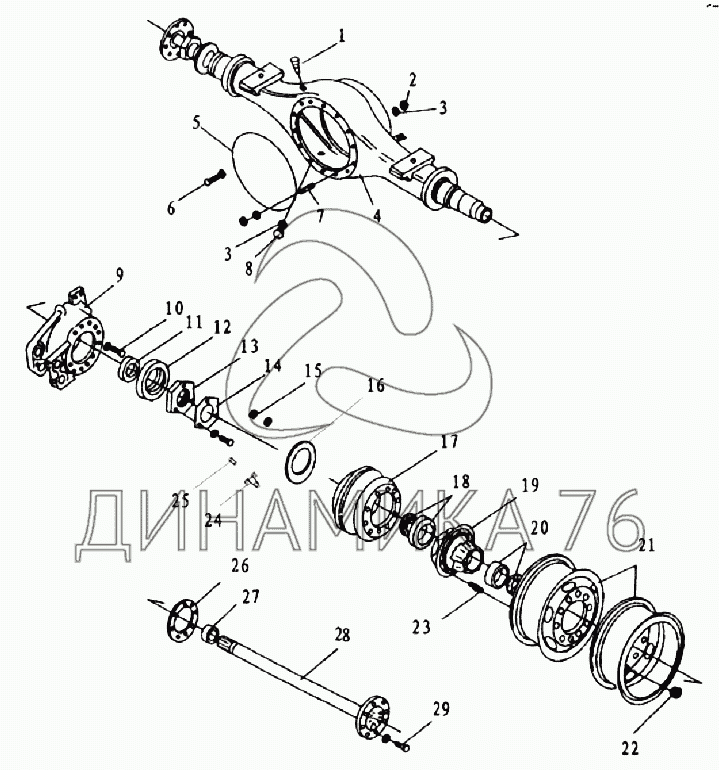 1
2
3
5
6
7
4
3
8
9
10
11
12
13
14
15
16
17
18
19
20
21
25
24
ДИНАМИКА 76
26
27
23
28
29
22