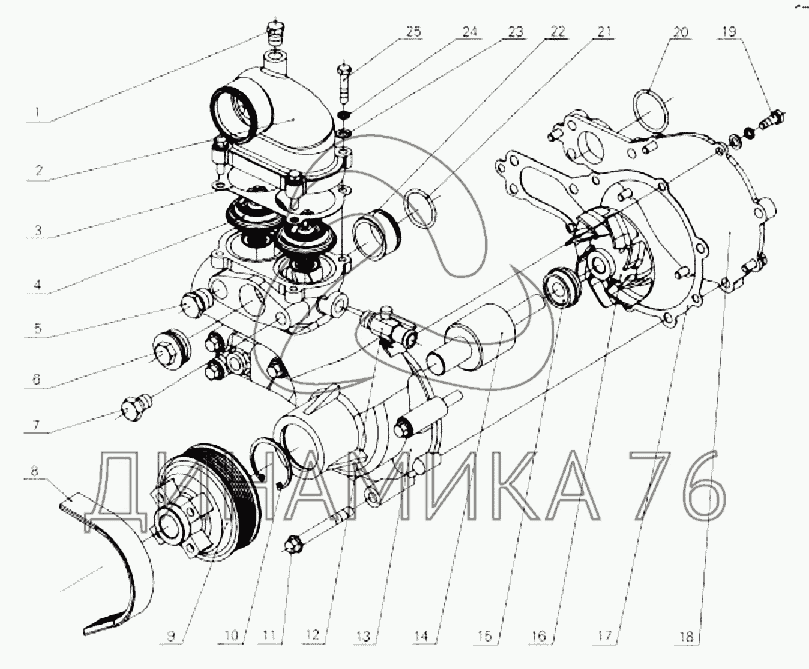 25
24
23
22
21
20
19
1
2
3
4
5
6
7
8
ДИНАМИКА 76
9
10
11
12
13
14
15
16
17
18