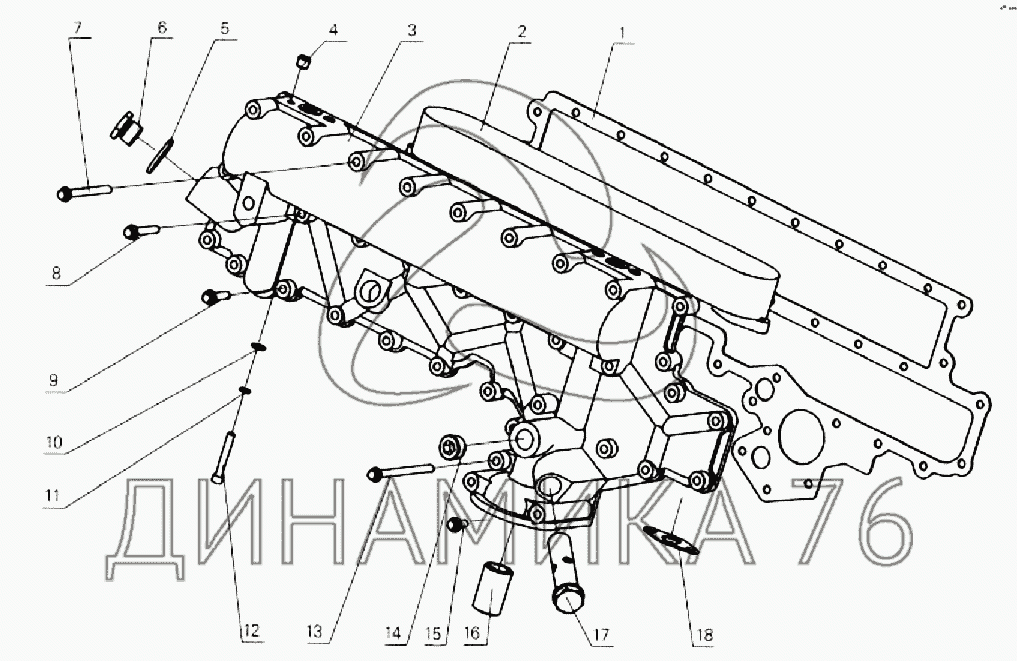 7
6
5
4
3
2
1
8
9
10
11
12
13
14
15
16
17
18
ДИНАМИКА 76