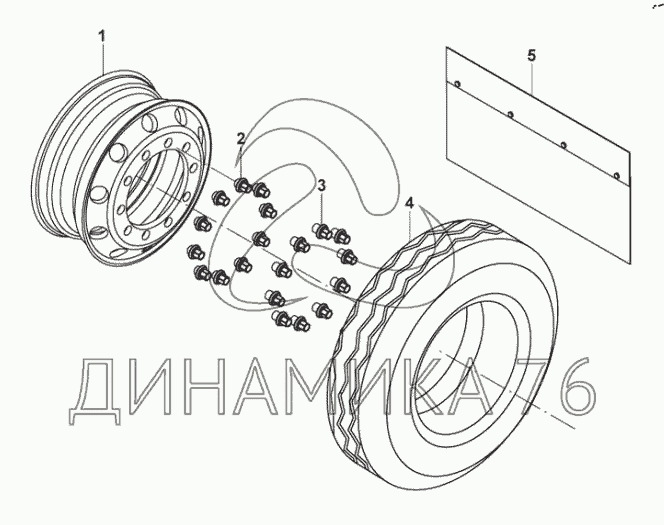 1
2
3
4
5
ДИНАМИКА 76