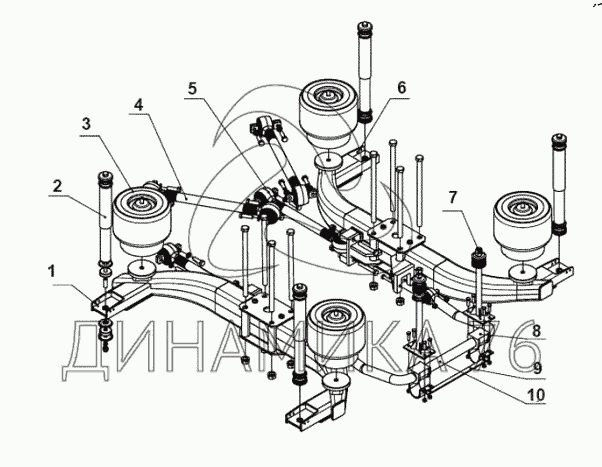 1
2
3
4
5
6
7
8
9
10
ДИНАМИКА 76