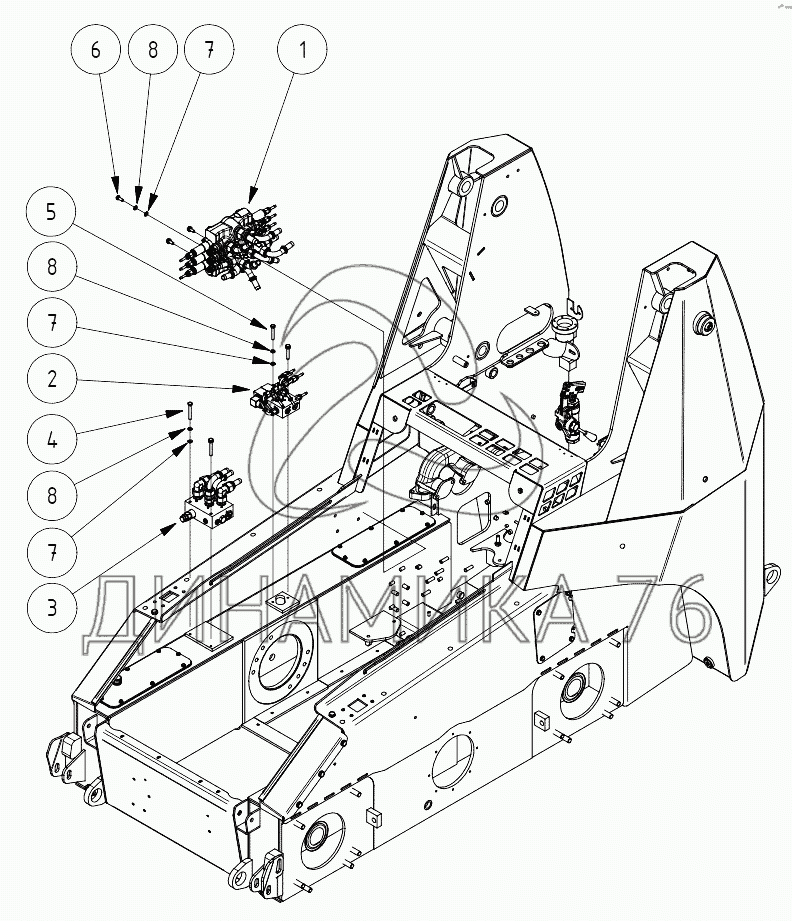 6
8
7
1
5
8
7
2
4
8
7
3
ДИНАМИКА 76