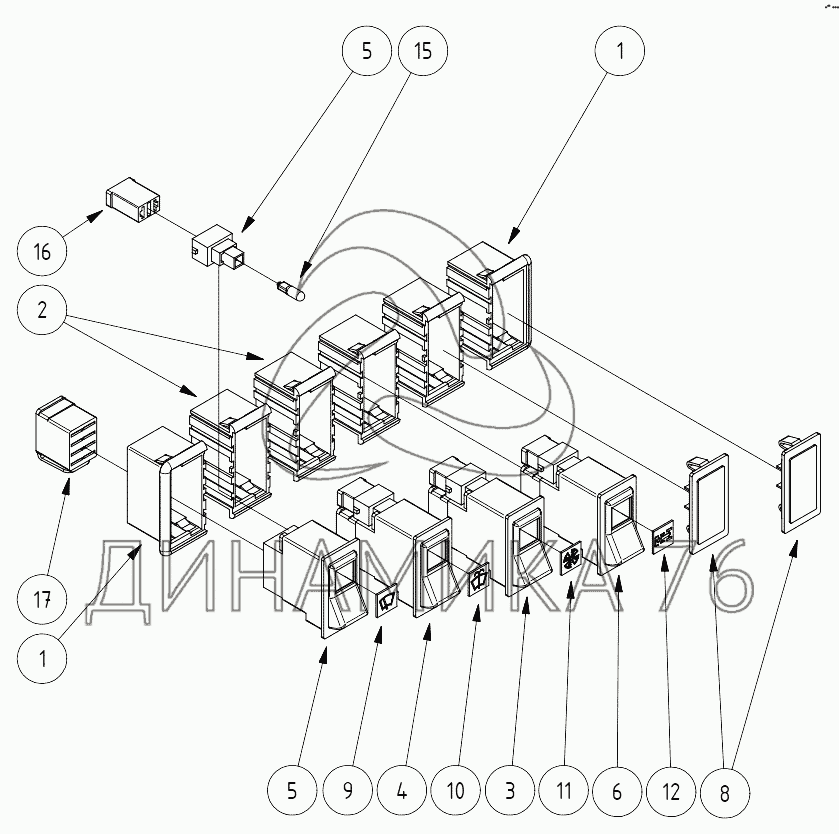 5
15
1
16
2
17
1
ДИНАМИКА 76
5
9
4
10
3
11
6
12
8