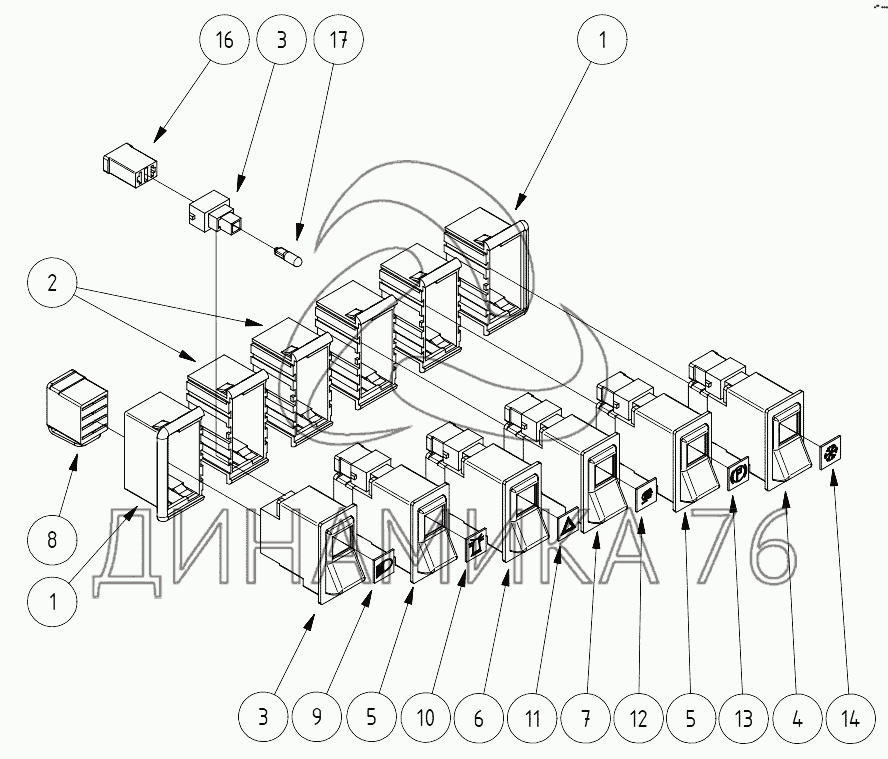 16
3
17
1
2
8
1
ДИНАМИКА 76
3
9
5
10
6
11
7
12
5
13
4
14