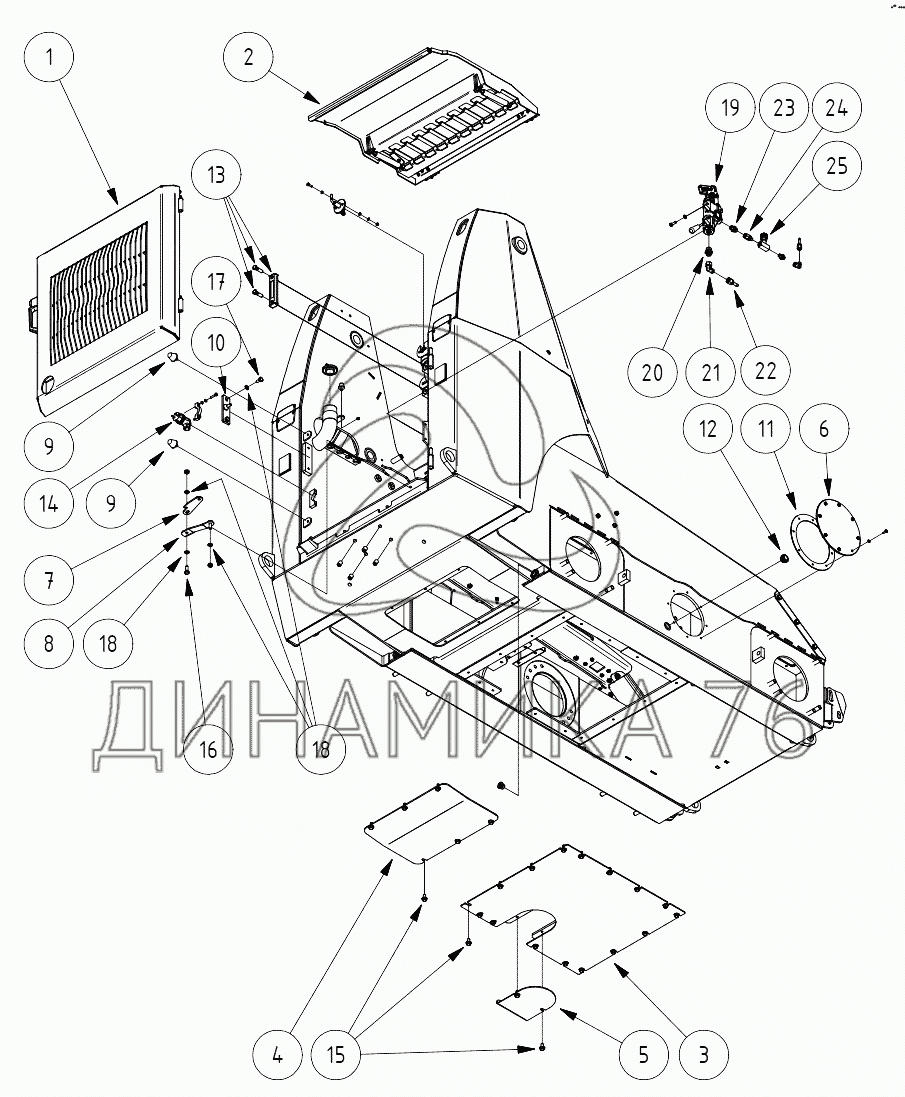 1
2
19
23
24
25
13
17
10
20
21
22
12
11
6
9
14
9
7
8
18
16
18
ДИНАМИКА 76
4
15
5
3