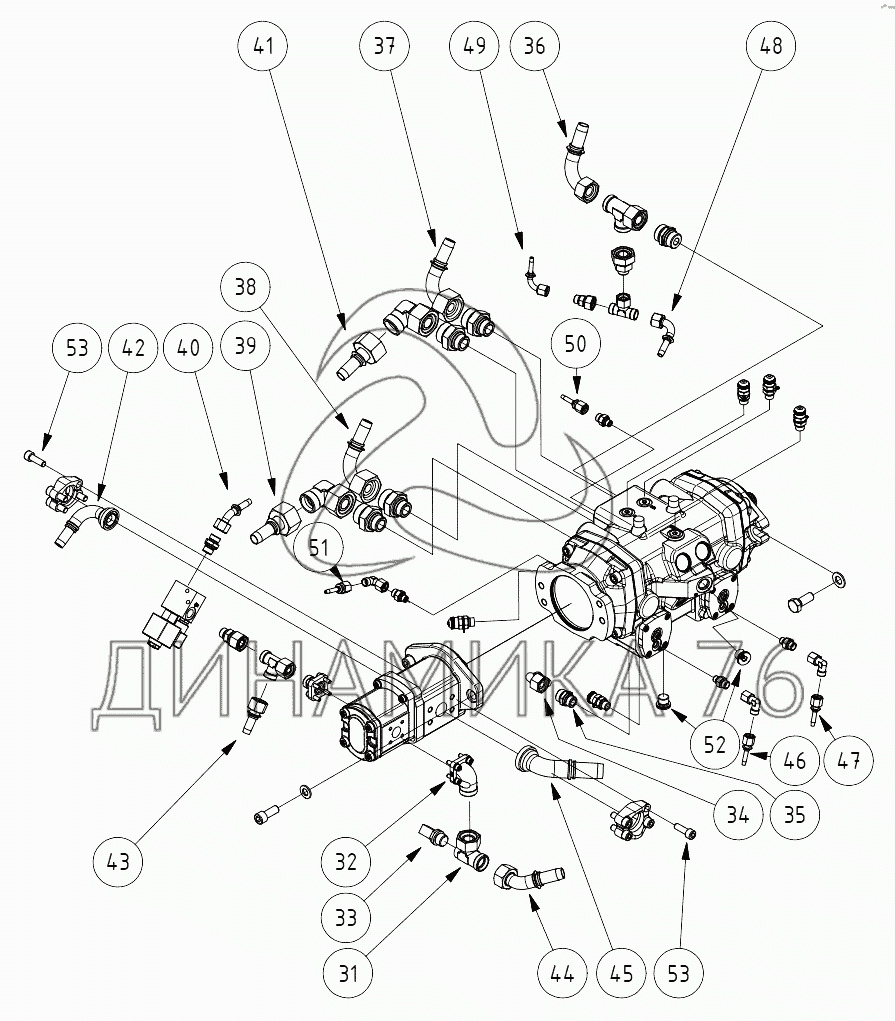 41
37
49
36
48
38
50
53
42
40
39
51
ДИНАМИКА 76
52
46
47
34
35
43
32
33
31
44
45
53