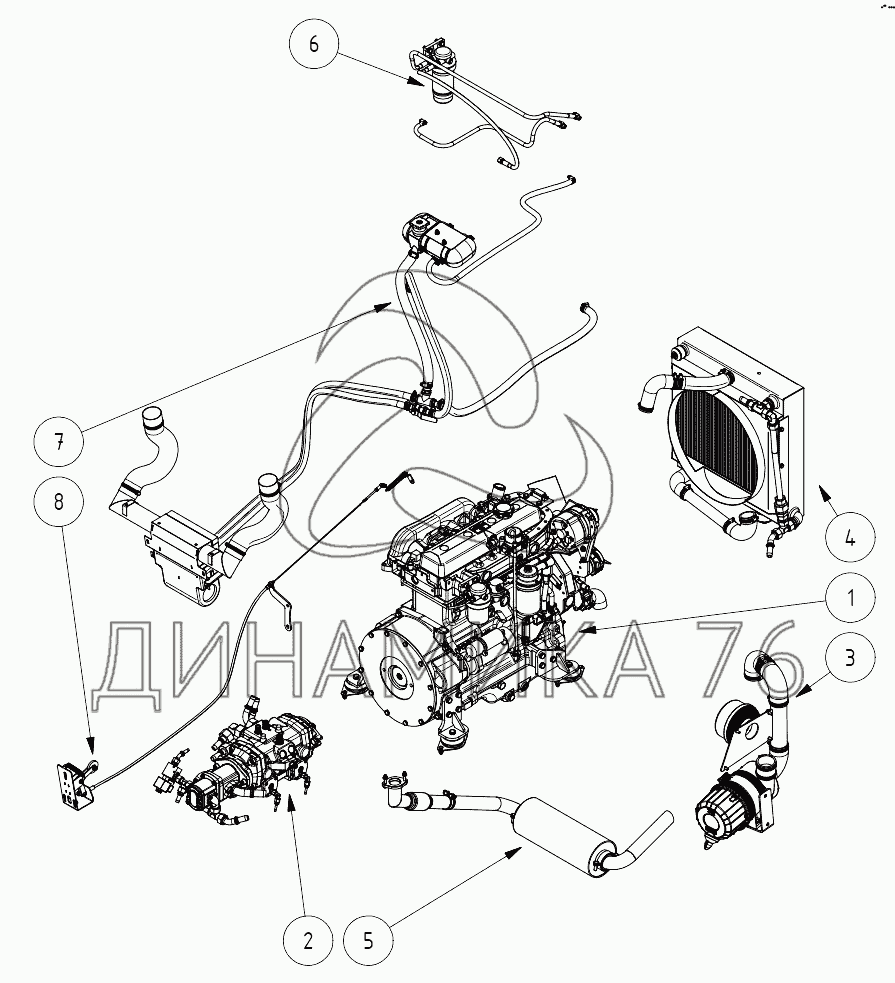 6
7
8
4
1
3
2
5
ДИНАМИКА 76