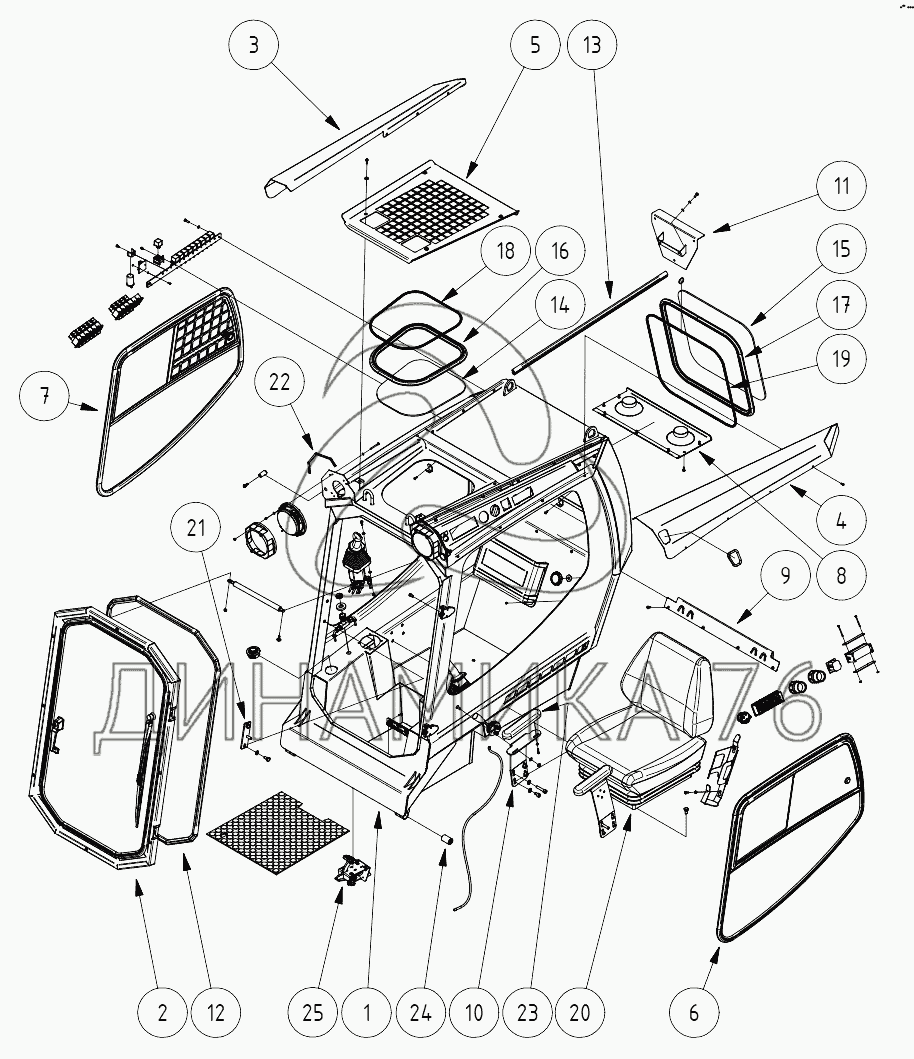 3
5
13
11
18
16
15
14
17
19
7
22
4
8
21
9
ДИНАМИКА76
2
12
25
1
24
10
23
20
6