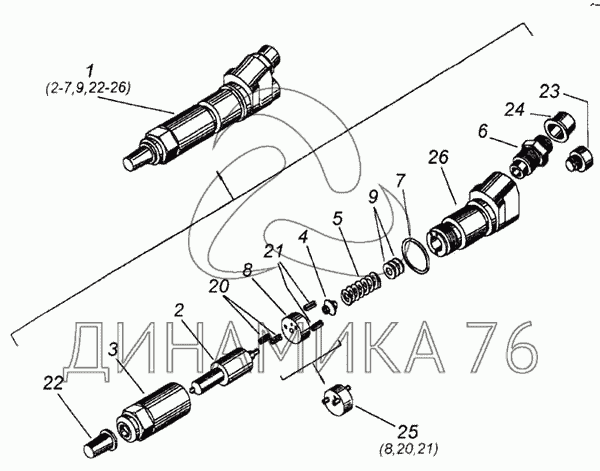 1
(2-7,9,22-26)

23
24
6
26
7
9
5
4
21
8
20
2
3
22
25
(8,20,21)

ДИНАМИКА 76