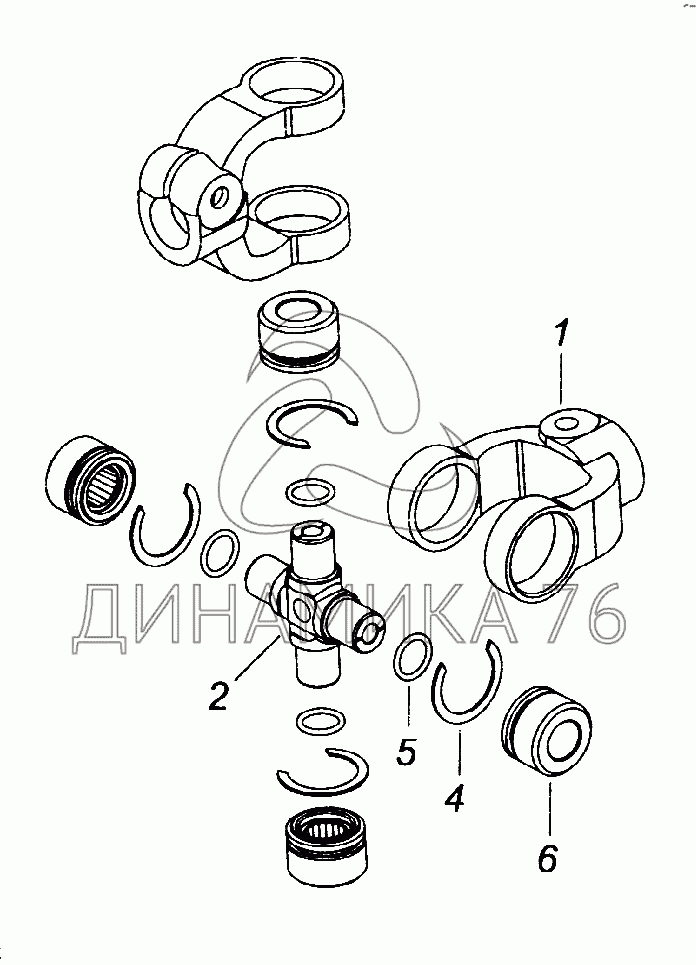 1
ДИНАМИКА 76
2
5
4
6